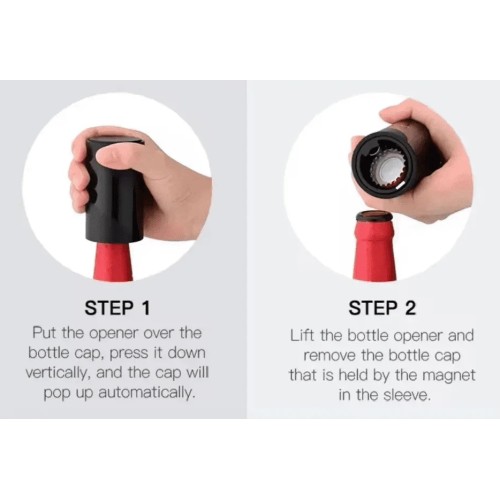 STEP 1

Put the opener over the bottle cap, press it down vertically, and the cap will pop up automatically.

STEP 2

Lift the bottle opener and remove the bottle cap that is held by the magnet in the sleeve.